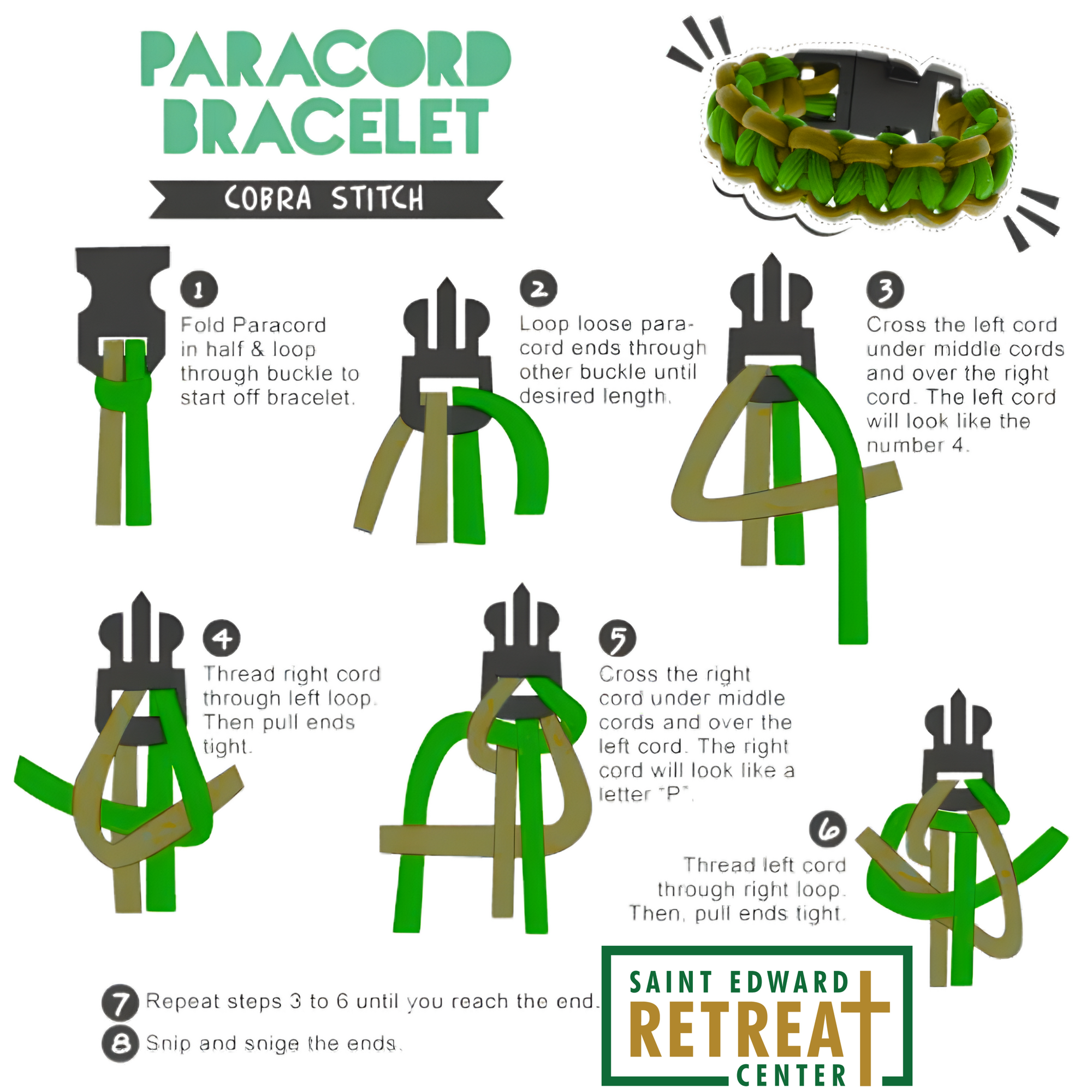 PARACORD BRACELET

COBRA STITCH

1
Fold Paracord in half & loop through buckle to start off bracelet.

2
Loop loose paracord ends through other buckle until desired length.

3
Cross the left cord under middle cords and over the right cord. The left cord will look like the number 4.

4
Thread right cord through left loop. Then pull ends tight.

5
Cross the right cord under middle cords and over the left cord. The right cord will look like a letter "P".

6
Thread left cord through right loop. Then, pull ends tight.

7 Repeat steps 3 to 6 until you reach the end.
8 Snip and snige the ends.

SAINT EDWARD RETREAT CENTER